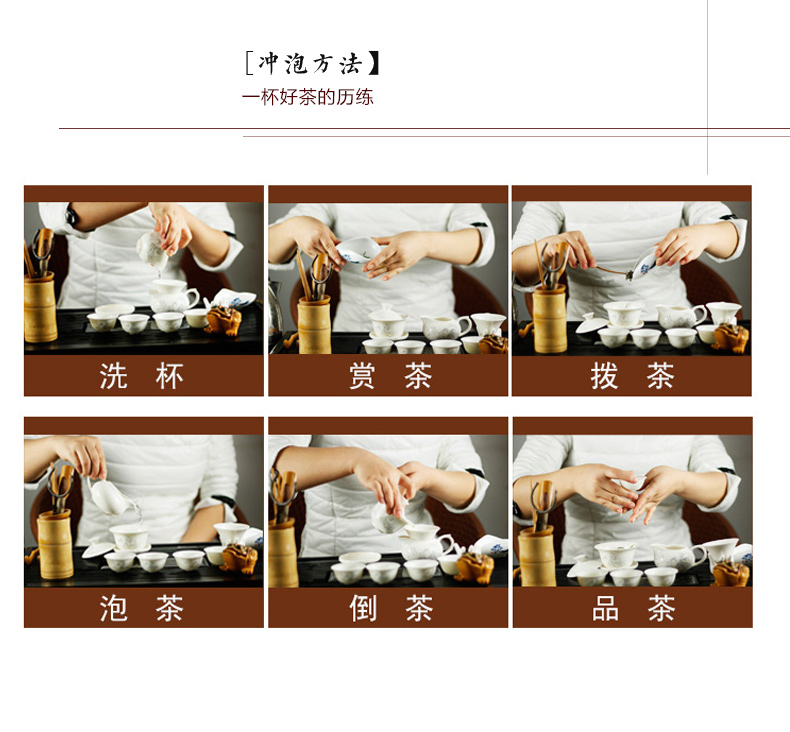 [冲泡方法】
一杯好茶的历练

洗 杯

赏 茶

拨 茶

泡 茶

倒 茶

品 茶