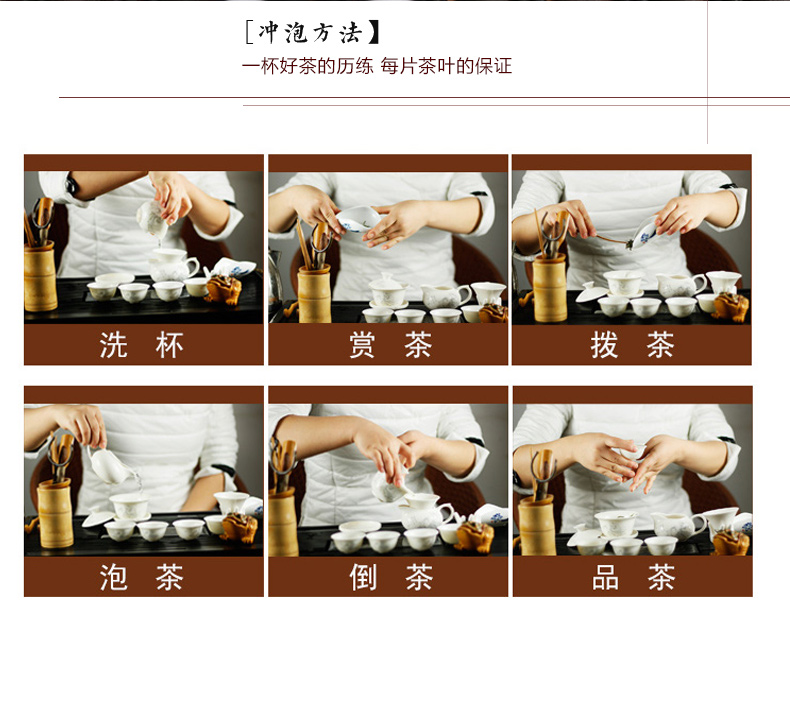 [冲泡方法】
一杯好茶的历练 每片茶叶的保证

洗 杯

赏 茶

拨 茶

泡 茶

倒 茶

品 茶